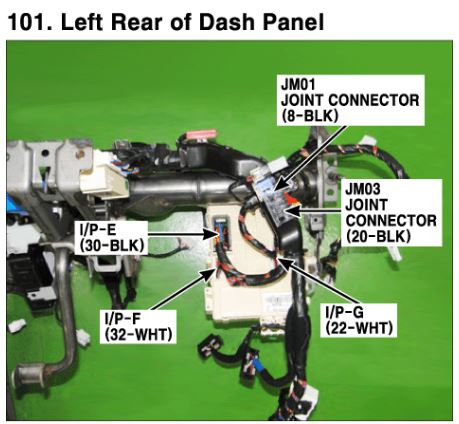 101. Left Rear of Dash Panel

JM01
JOINT CONNECTOR
(8-BLK)

JM03
JOINT
CONNECTOR
(20-BLK)

I/P-E
(30-BLK)

I/P-F
(32-WHT)

I/P-G
(22-WHT)