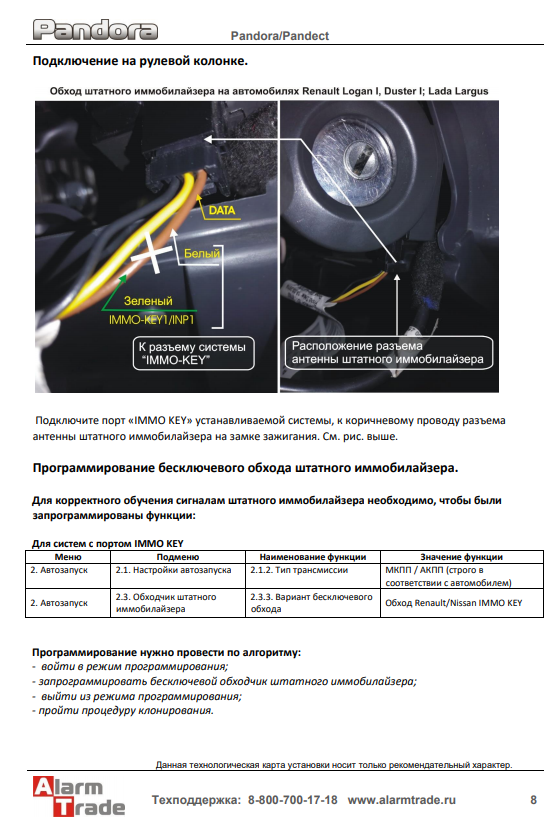 Pandora Pandora/Pandect

Подключение на рулевой колонке.

Обход штатного иммобилайзера на автомобилях Renault Logan I, Duster I; Lada Largus

DATA

Белый

Зеленый

IMMO-KEY1/INP1

К разъему системы "IMMO-KEY"

Расположение разъема антенны штатного иммобилайзера

Подключите порт «IMMO KEY» устанавливаемой системы, к коричневому проводу разъема антенны штатного иммобилайзера на замке зажигания. См. рис. выше.

Программирование бесключевого обхода штатного иммобилайзера.

Для корректного обучения сигналам штатного иммобилайзера необходимо, чтобы были запрограммированы функции:

Для систем с портом IMMO KEY

| Меню | Подменю | Наименование функции | Значение функции |
|---|---|---|---|
| 2. Автозапуск | 2.1. Настройки автозапуска | 2.1.2. Тип трансмиссии | МКПП / АКПП (строго в соответствии с автомобилем) |
| 2. Автозапуск | 2.3. Обходчик штатного иммобилайзера | 2.3.3. Вариант бесключевого обхода | Обход Renault/Nissan IMMO KEY |

Программирование нужно провести по алгоритму:
- войти в режим программирования;
- запрограммировать бесключевой обходчик штатного иммобилайзера;
- выйти из режима программирования;
- пройти процедуру клонирования.

Данная технологическая карта установки носит только рекомендательный характер.

Alarm Trade Техподдержка: 8-800-700-17-18 www.alarmtrade.ru 8