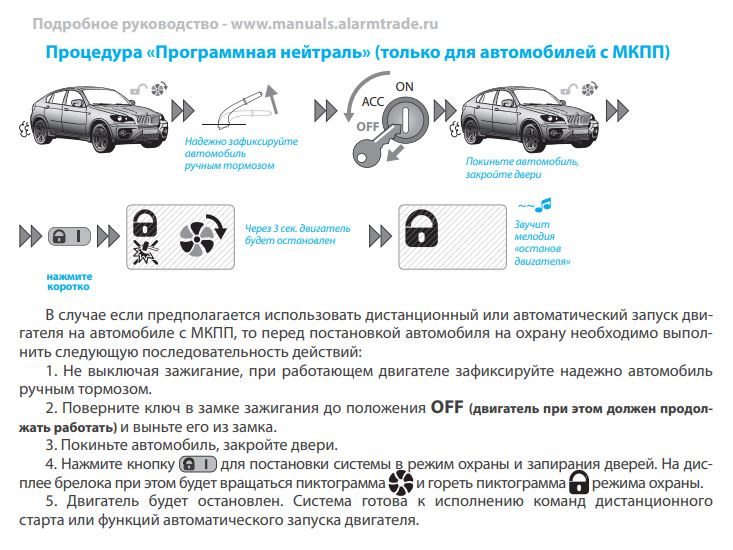 Подробное руководство - www.manuals.alarmtrade.ru

Процедура «Программная нейтраль» (только для автомобилей с МКПП)

Надежно зафиксируйте автомобиль ручным тормозом

ON
ACC
OFF

Покиньте автомобиль, закройте двери

нажмите коротко

Через 3 сек. двигатель будет остановлен

Звучит мелодия «останов двигателя»

В случае если предполагается использовать дистанционный или автоматический запуск двигателя на автомобиле с МКПП, то перед постановкой автомобиля на охрану необходимо выполнить следующую последовательность действий:

1. Не выключая зажигание, при работающем двигателе зафиксируйте надежно автомобиль ручным тормозом.

2. Поверните ключ в замке зажигания до положения OFF (двигатель при этом должен продолжать работать) и выньте его из замка.

3. Покиньте автомобиль, закройте двери.

4. Нажмите кнопку для постановки системы в режим охраны и запирания дверей. На дисплее брелока при этом будет вращаться пиктограмма и гореть пиктограмма режима охраны.

5. Двигатель будет остановлен. Система готова к исполнению команд дистанционного старта или функций автоматического запуска двигателя.