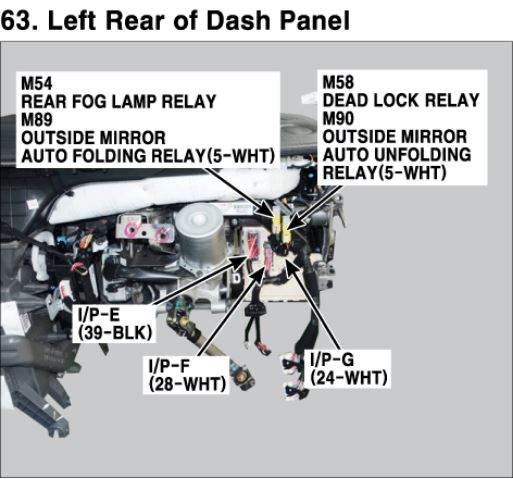 63. Left Rear of Dash Panel

M54
REAR FOG LAMP RELAY
M89
OUTSIDE MIRROR
AUTO FOLDING RELAY(5-WHT)

M58
DEAD LOCK RELAY
M90
OUTSIDE MIRROR
AUTO UNFOLDING
RELAY(5-WHT)

I/P-E
(39-BLK)

I/P-F
(28-WHT)

I/P-G
(24-WHT)