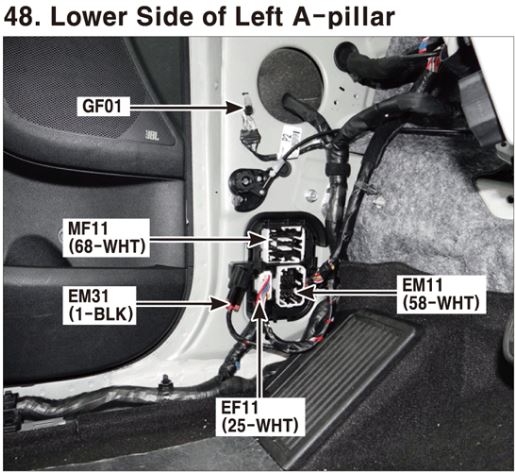 48. Lower Side of Left A-pillar

GF01

JBL

MF11
(68-WHT)

EM31
(1-BLK)

EM11
(58-WHT)

EF11
(25-WHT)