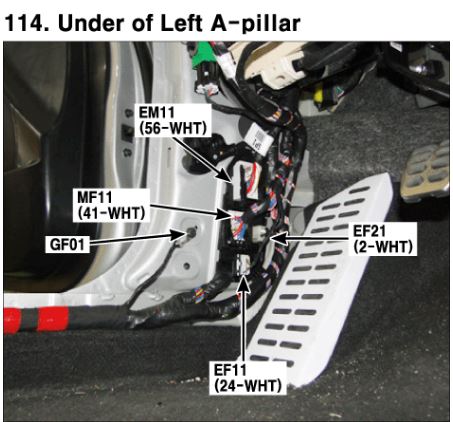 114. Under of Left A-pillar

EM11
(56-WHT)

MF11
(41-WHT)

GF01

EF21
(2-WHT)

EF11
(24-WHT)