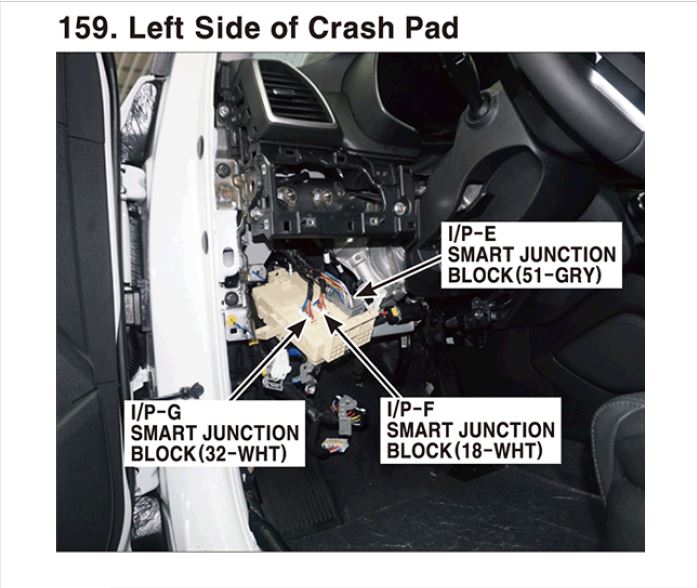 159. Left Side of Crash Pad

I/P-E
SMART JUNCTION
BLOCK(51-GRY)

I/P-G
SMART JUNCTION
BLOCK(32-WHT)

I/P-F
SMART JUNCTION
BLOCK(18-WHT)