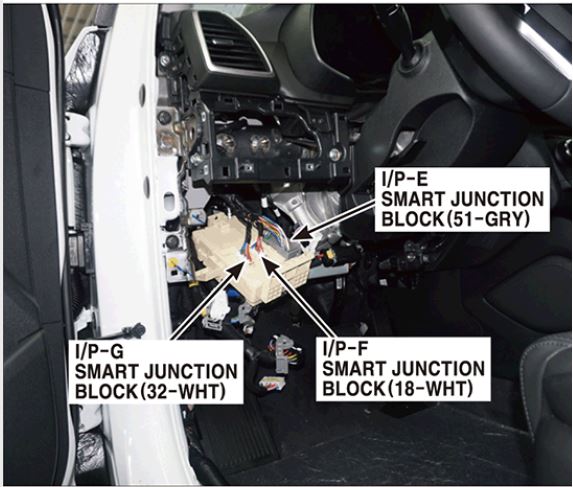 I/P-E
SMART JUNCTION
BLOCK(51-GRY)

I/P-G
SMART JUNCTION
BLOCK(32-WHT)

I/P-F
SMART JUNCTION
BLOCK(18-WHT)