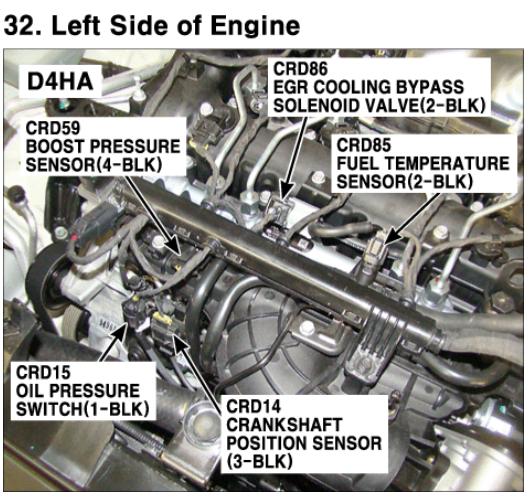 32. Left Side of Engine

D4HA

CRD86
EGR COOLING BYPASS
SOLENOID VALVE(2-BLK)

CRD59
BOOST PRESSURE
SENSOR(4-BLK)

CRD85
FUEL TEMPERATURE
SENSOR(2-BLK)

CRD15
OIL PRESSURE
SWITCH(1-BLK)

CRD14
CRANKSHAFT
POSITION SENSOR
(3-BLK)