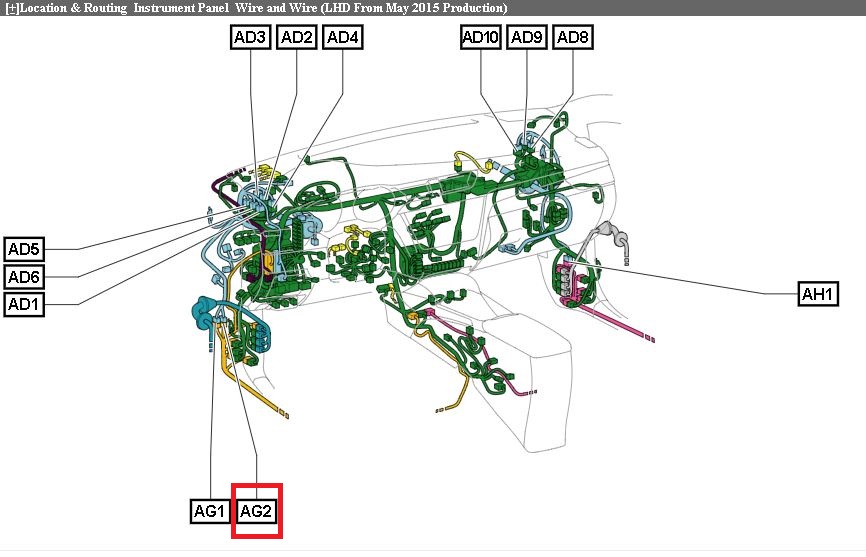 [±]Location & Routing Instrument Panel Wire and Wire (LHD From May 2015 Production)

AD3 AD2 AD4

AD10 AD9 AD8

AD5

AD6

AD1

AH1

AG1 AG2