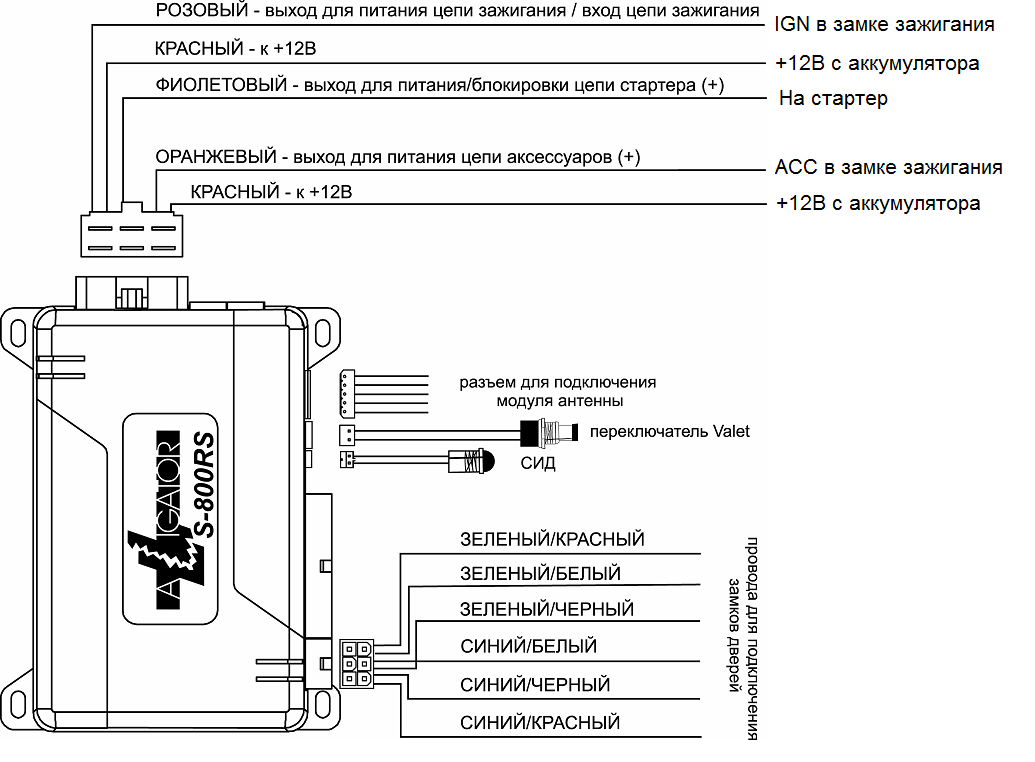 РОЗОВЫЙ - выход для питания цепи зажигания / вход цепи зажигания
IGN в замке зажигания
КРАСНЫЙ - к +12В
+12В с аккумулятора
ФИОЛЕТОВЫЙ - выход для питания/блокировки цепи стартера (+)
На стартер
ОРАНЖЕВЫЙ - выход для питания цепи аксессуаров (+)
ACC в замке зажигания
КРАСНЫЙ - к +12В
+12В с аккумулятора

ALLIGATOR S-800RS

разъем для подключения модуля антенны
переключатель Valet
СИД

ЗЕЛЕНЫЙ/КРАСНЫЙ
ЗЕЛЕНЫЙ/БЕЛЫЙ
ЗЕЛЕНЫЙ/ЧЕРНЫЙ
СИНИЙ/БЕЛЫЙ
СИНИЙ/ЧЕРНЫЙ
СИНИЙ/КРАСНЫЙ

провода для подключения замков дверей