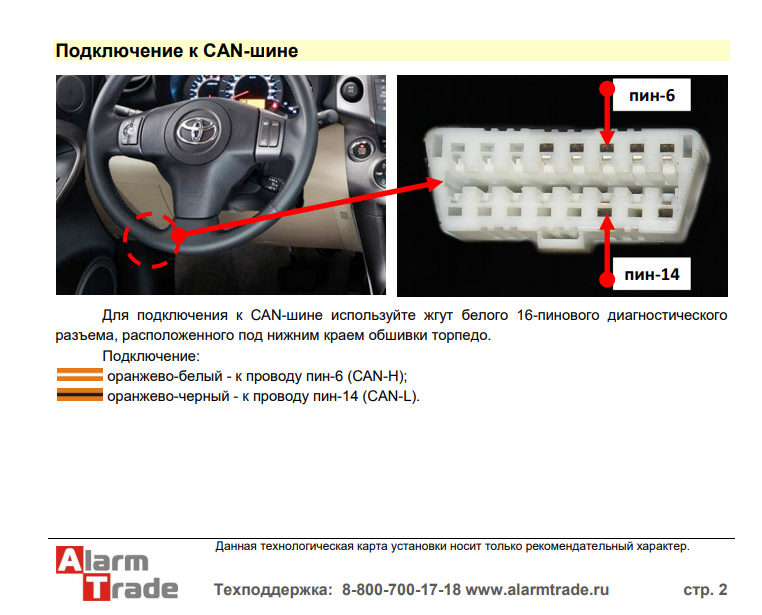 Подключение к CAN-шине

пин-6

пин-14

Для подключения к CAN-шине используйте жгут белого 16-пинового диагностического разъема, расположенного под нижним краем обшивки торпедо.

Подключение:

оранжево-белый - к проводу пин-6 (CAN-H);

оранжево-черный - к проводу пин-14 (CAN-L).

Данная технологическая карта установки носит только рекомендательный характер.

Alarm Trade

Техподдержка: 8-800-700-17-18 www.alarmtrade.ru

стр. 2